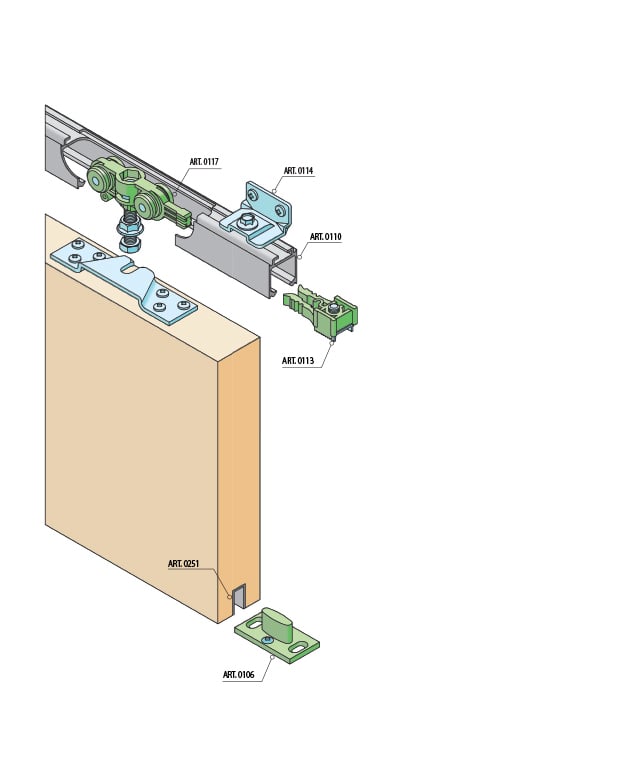 ART. 0117
ART. 0114
ART. 0110
ART. 0113
ART. 0251
ART. 0106